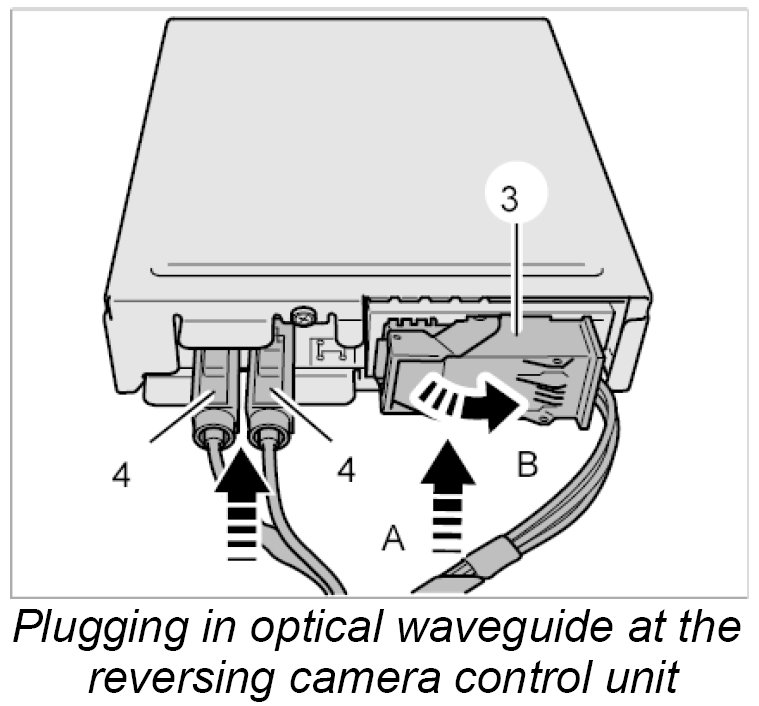 3

4

4

B

A

Plugging in optical waveguide at the reversing camera control unit