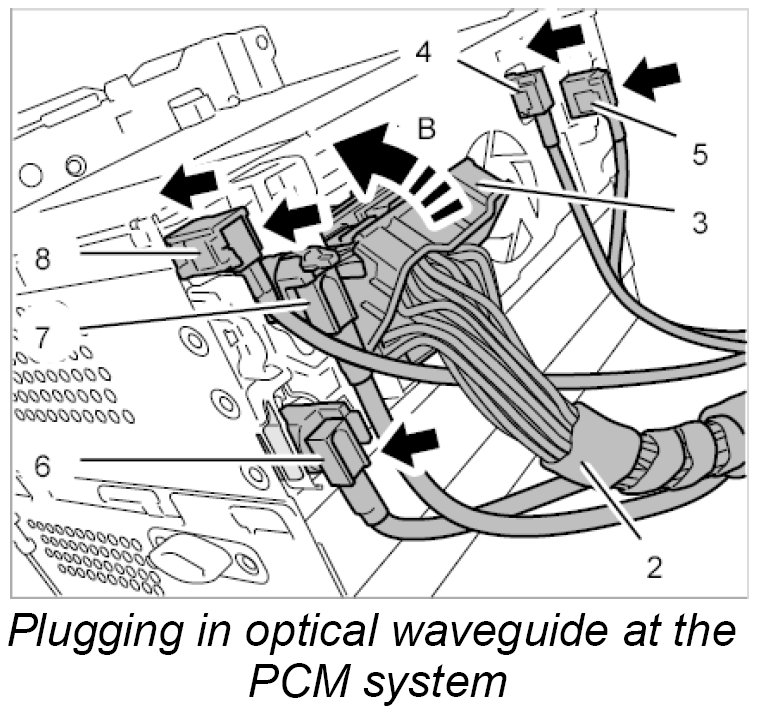 4
B
5
3
8
7
6
2

Plugging in optical waveguide at the PCM system