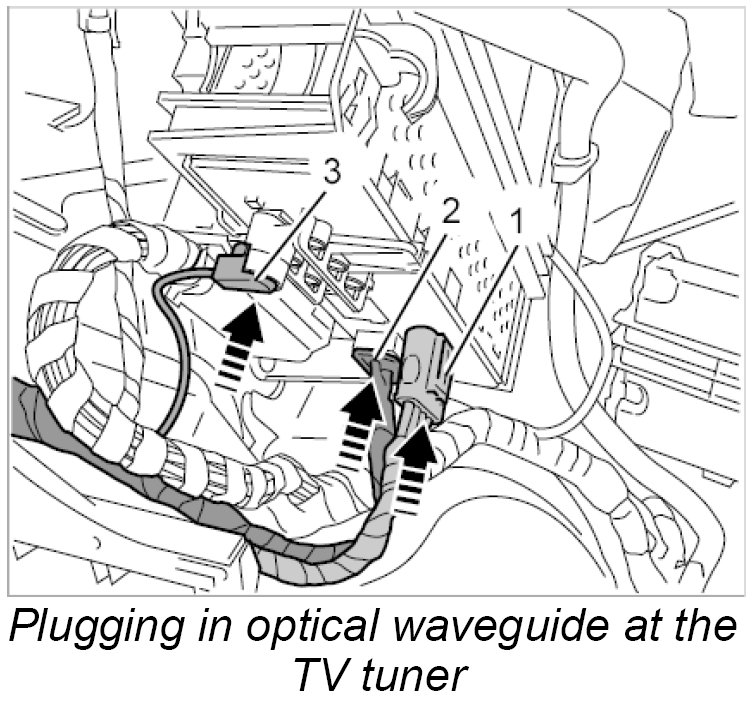 3
2
1

Plugging in optical waveguide at the TV tuner