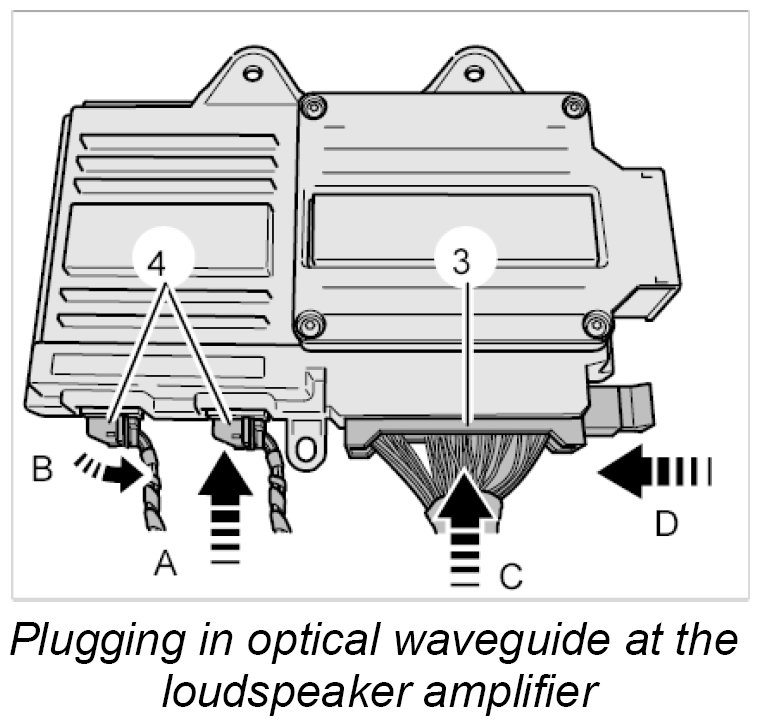 4
3
B
A
C
D

Plugging in optical waveguide at the loudspeaker amplifier