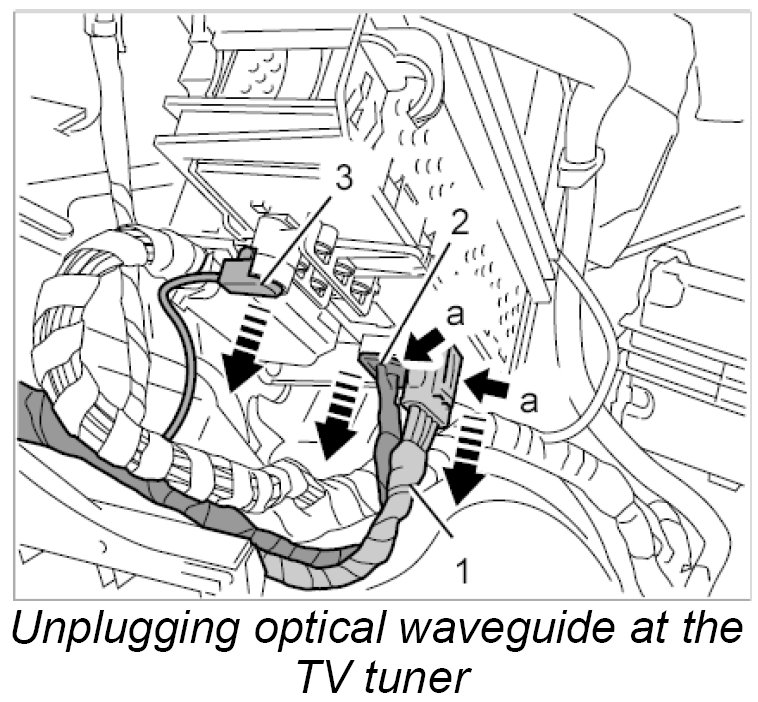 3
2
a
a
1

Unplugging optical waveguide at the TV tuner