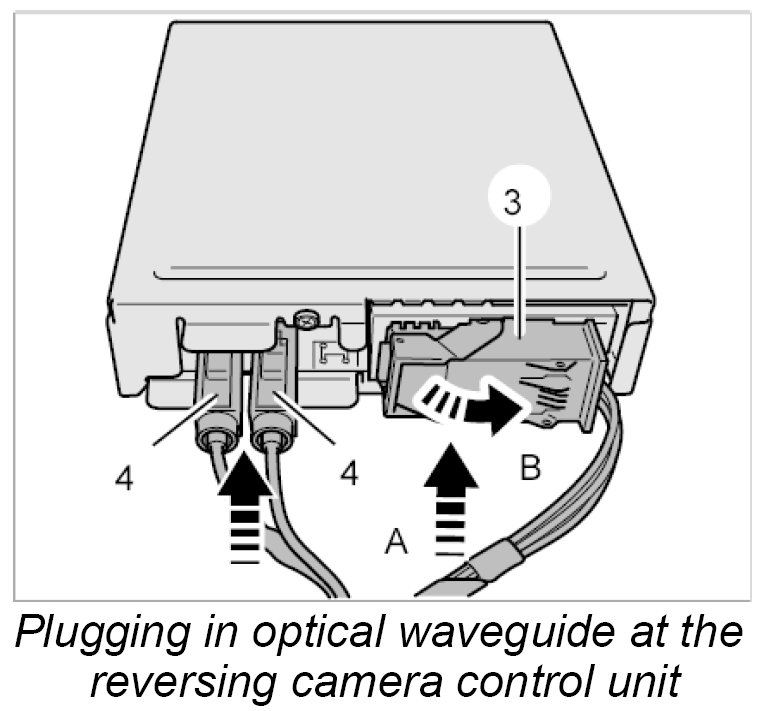 3

4

4

B

A

Plugging in optical waveguide at the reversing camera control unit