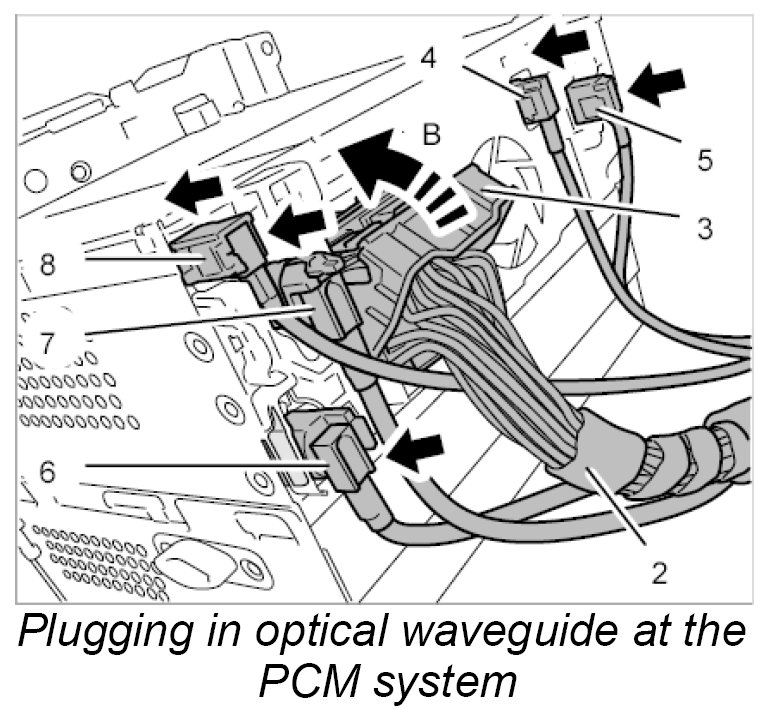 4
B
5
3
8
7
6
2

Plugging in optical waveguide at the PCM system