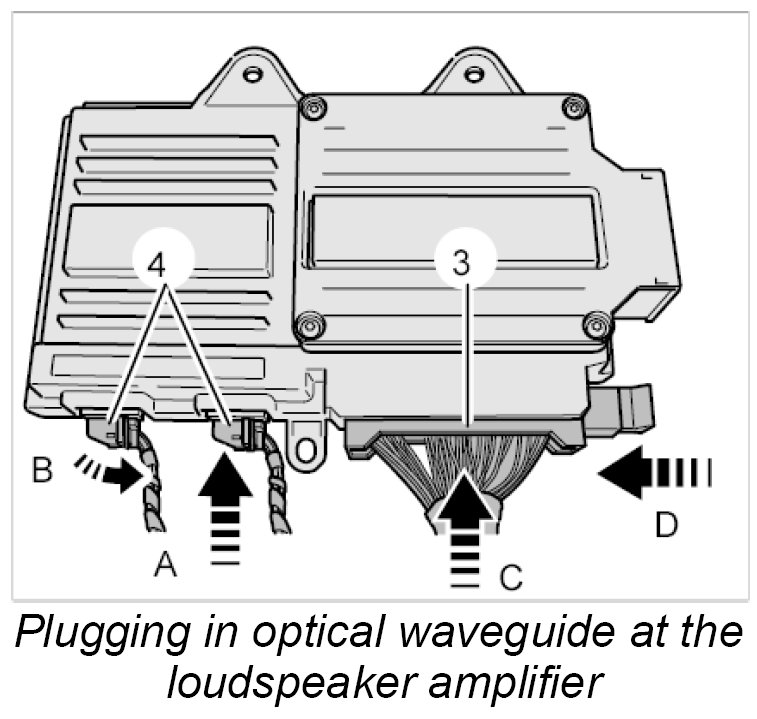 4

3

B

A

C

D

Plugging in optical waveguide at the loudspeaker amplifier