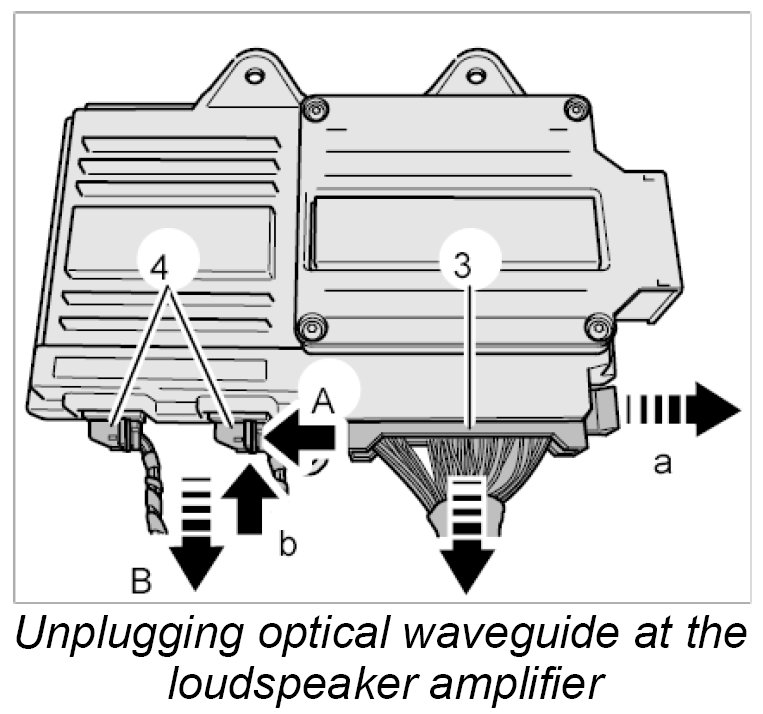 4
3
A
a
b
B

Unplugging optical waveguide at the loudspeaker amplifier