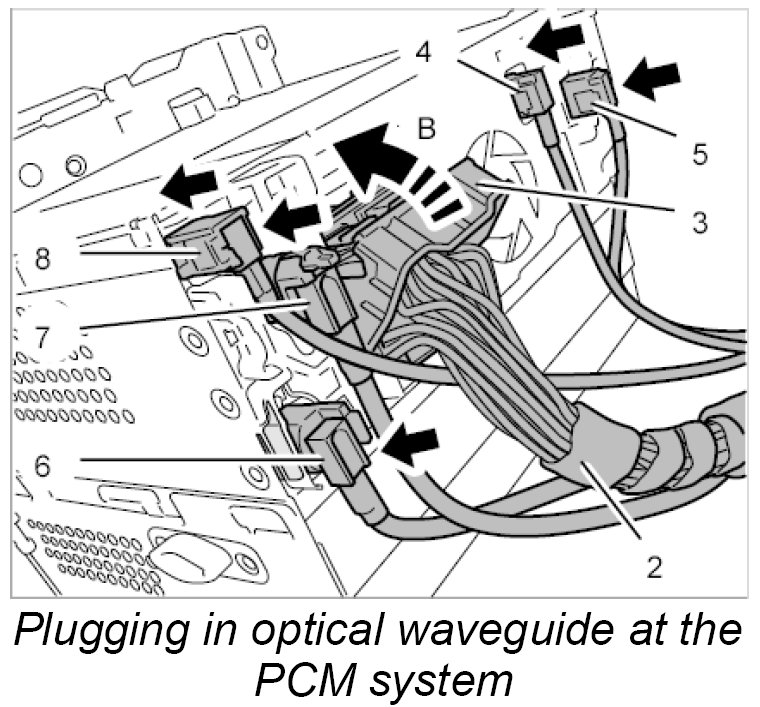 4
B
5
3
8
7
6
2

Plugging in optical waveguide at the PCM system