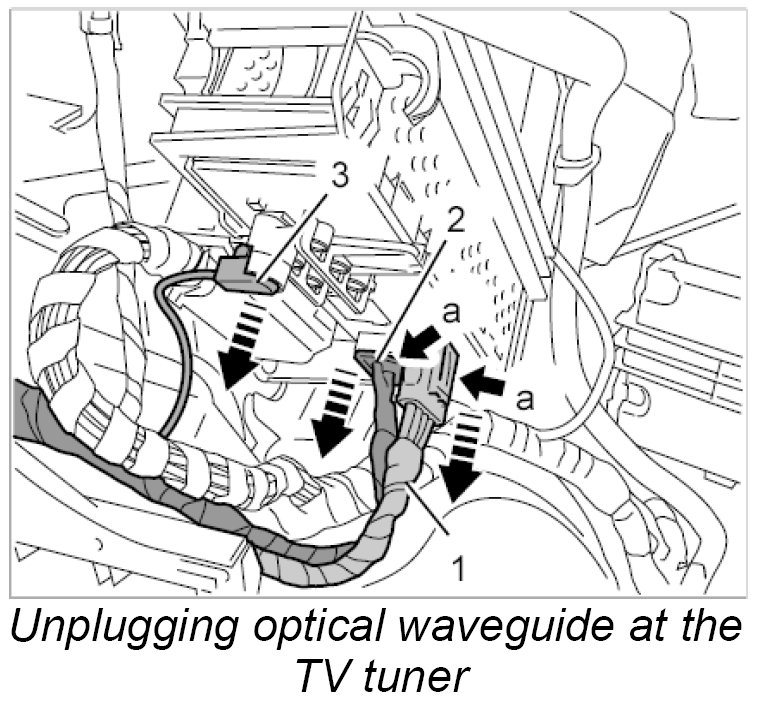 3
2
a
a
1

Unplugging optical waveguide at the TV tuner