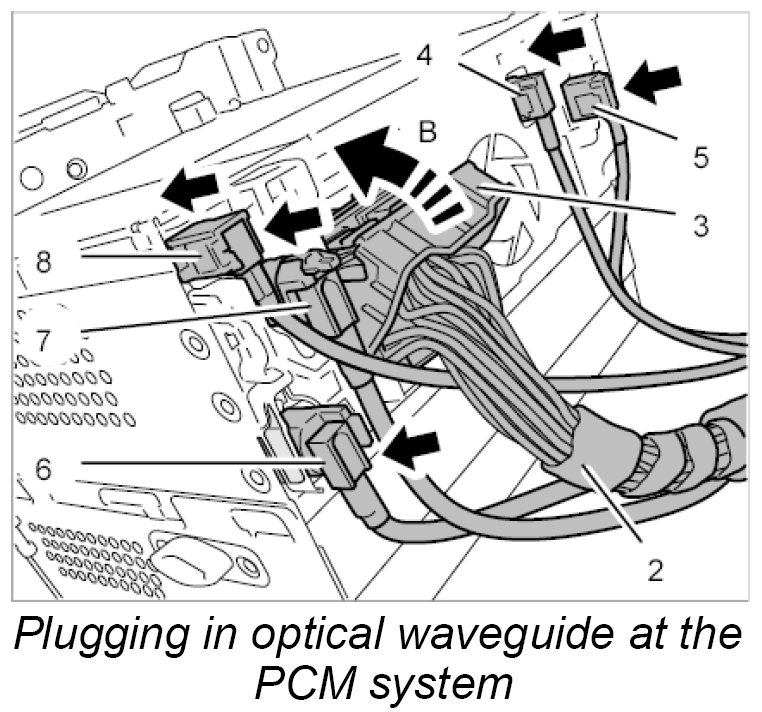 4
B
5
3
8
7
6
2

Plugging in optical waveguide at the PCM system