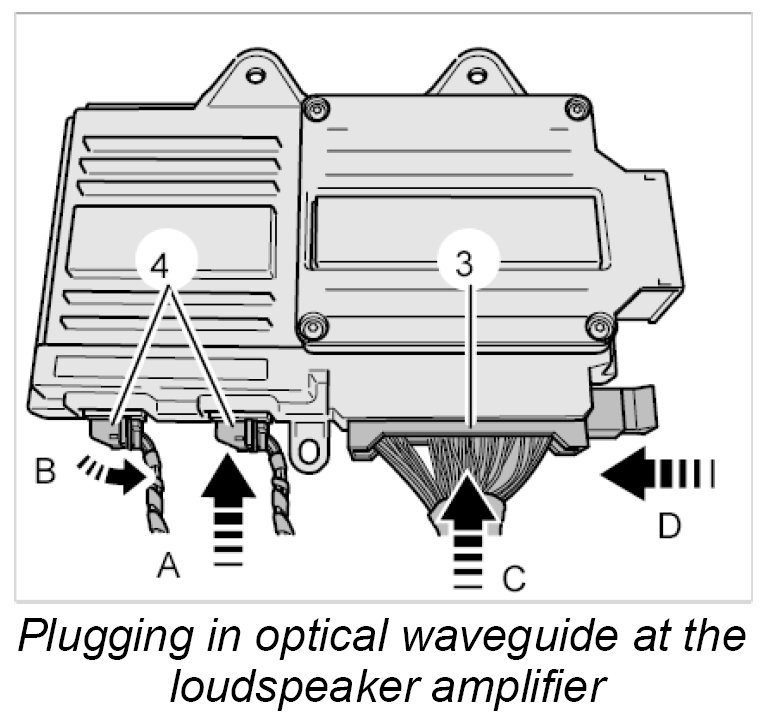 4
3
B
A
C
D

Plugging in optical waveguide at the loudspeaker amplifier