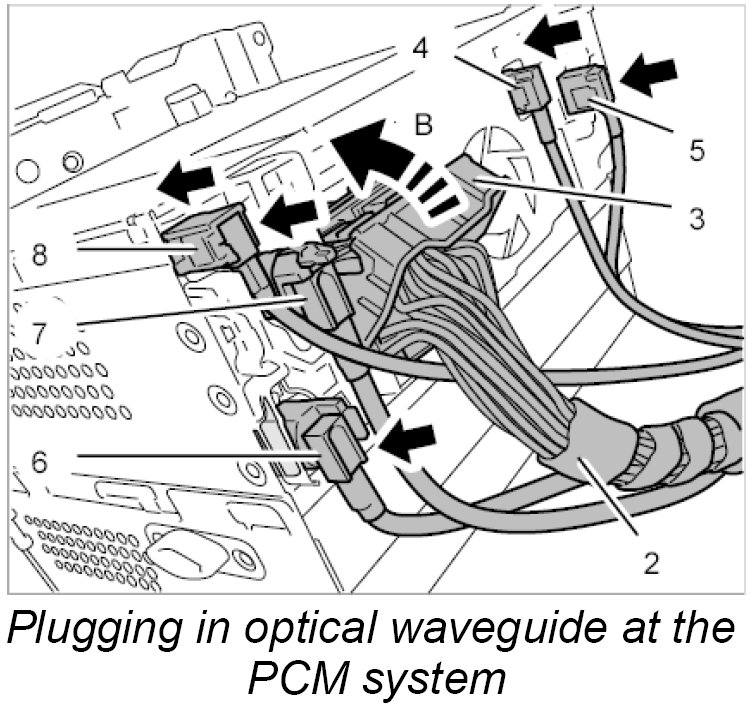 4
B
5
3
8
7
6
2

Plugging in optical waveguide at the PCM system