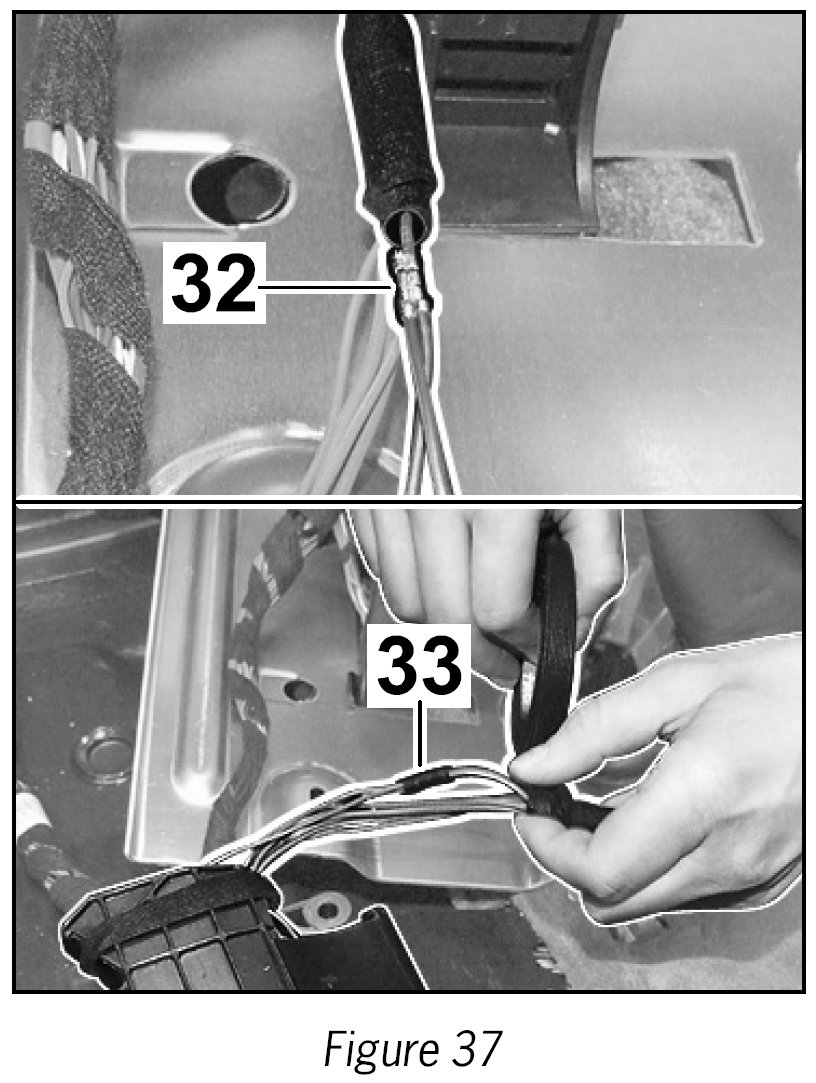 32

33

Figure 37