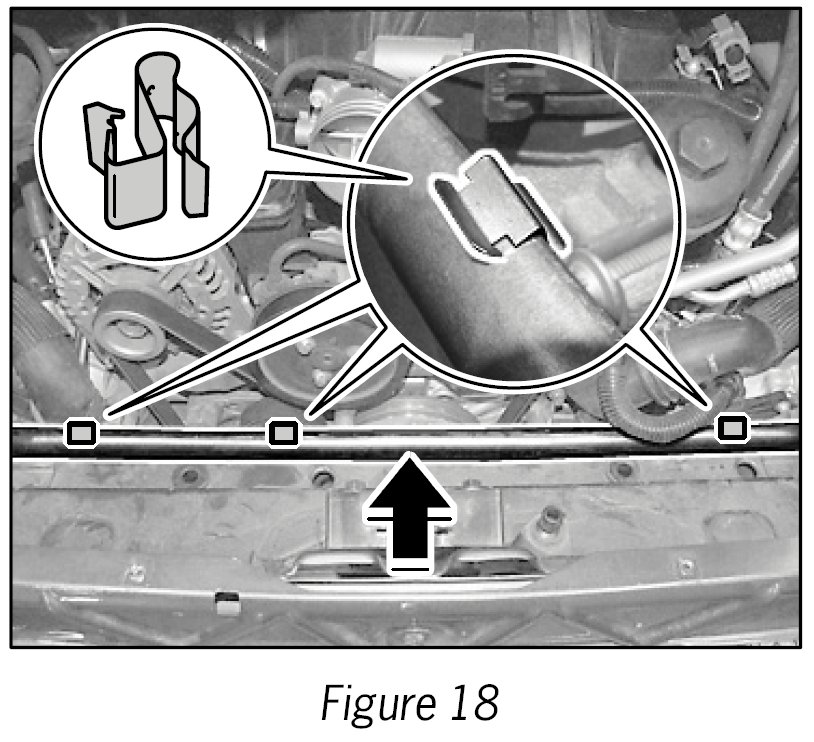 Figure 18