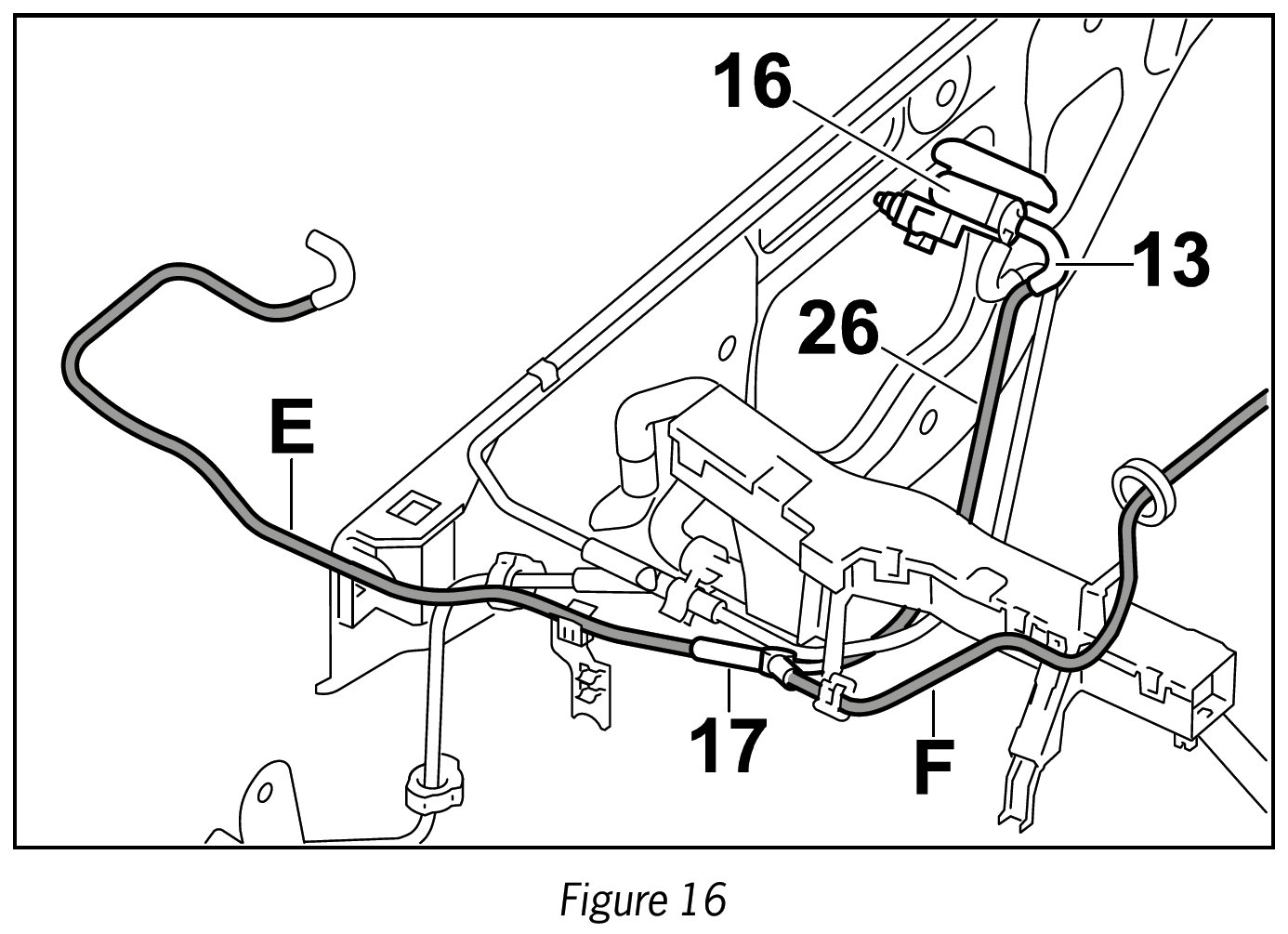 16
13
26
E
17
F

Figure 16