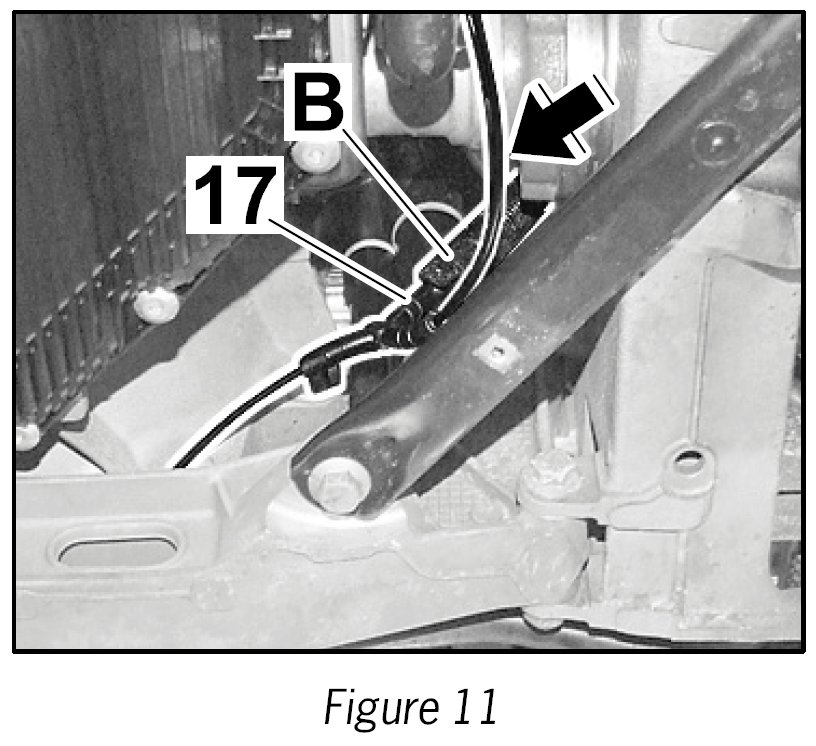 B
17

Figure 11