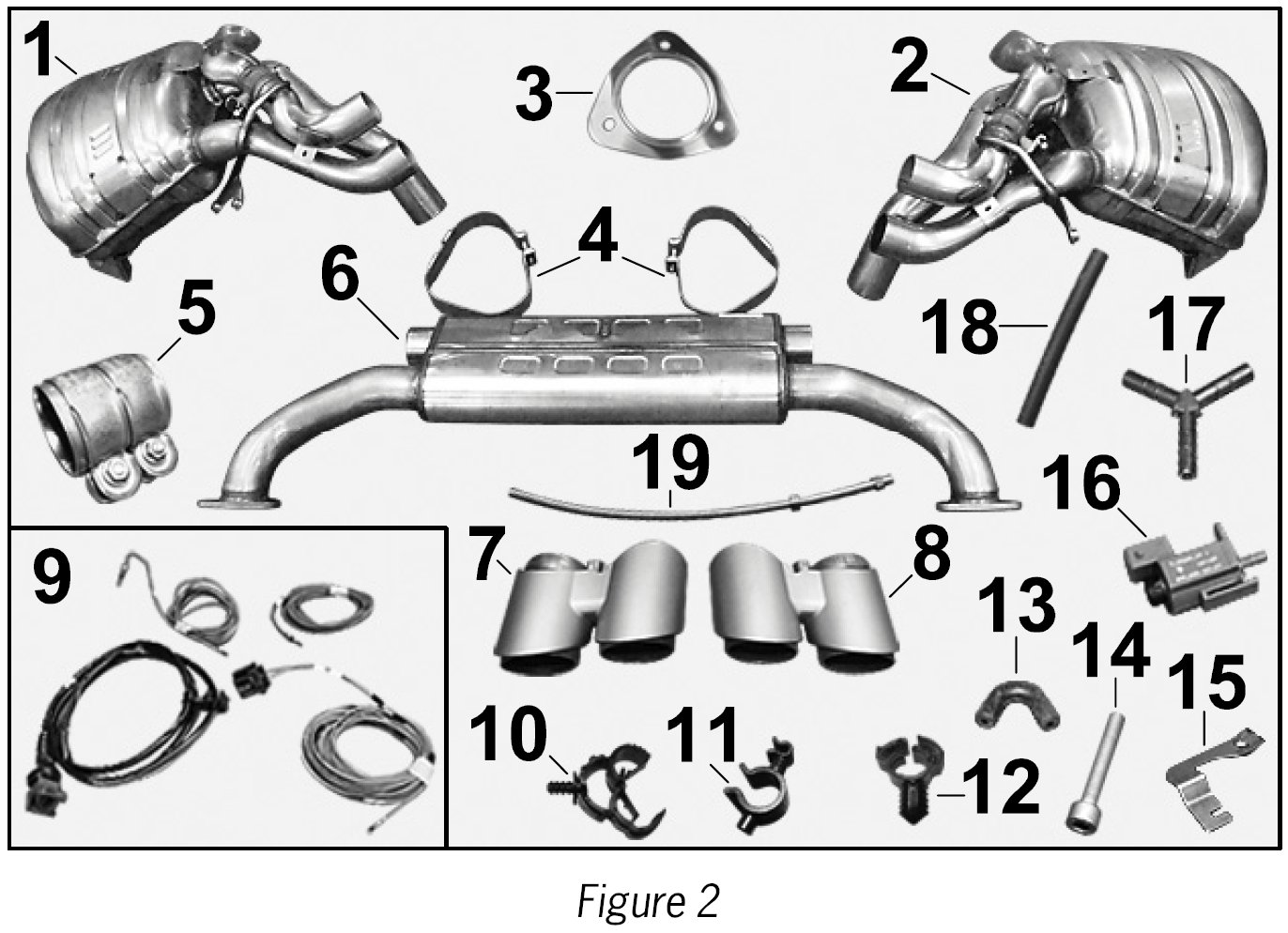 1
3
2
4
6
5
18
17
19
16
9
7
8
13
14
15
10
11
12

Figure 2