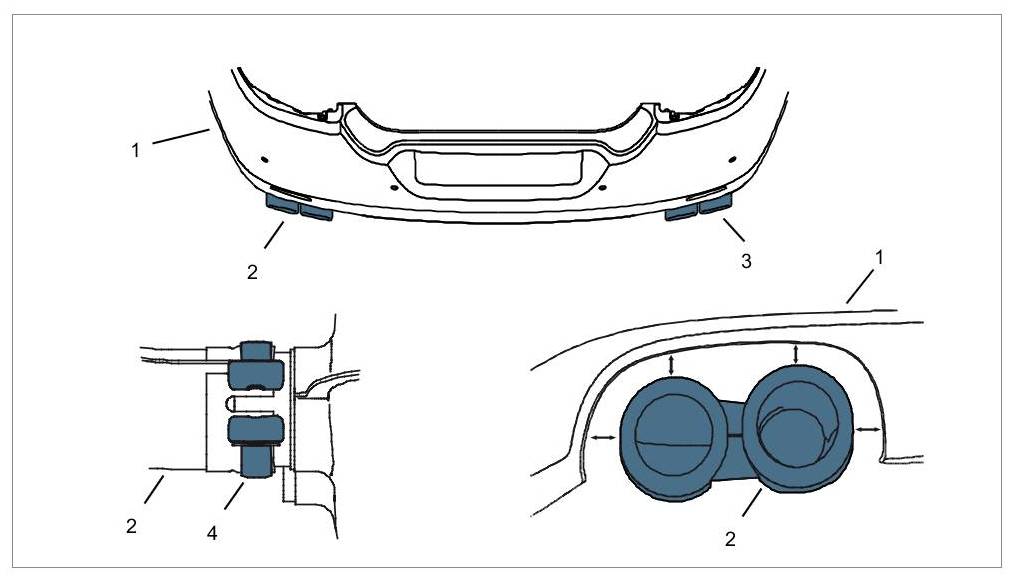 1
2
3
1
2
4
2