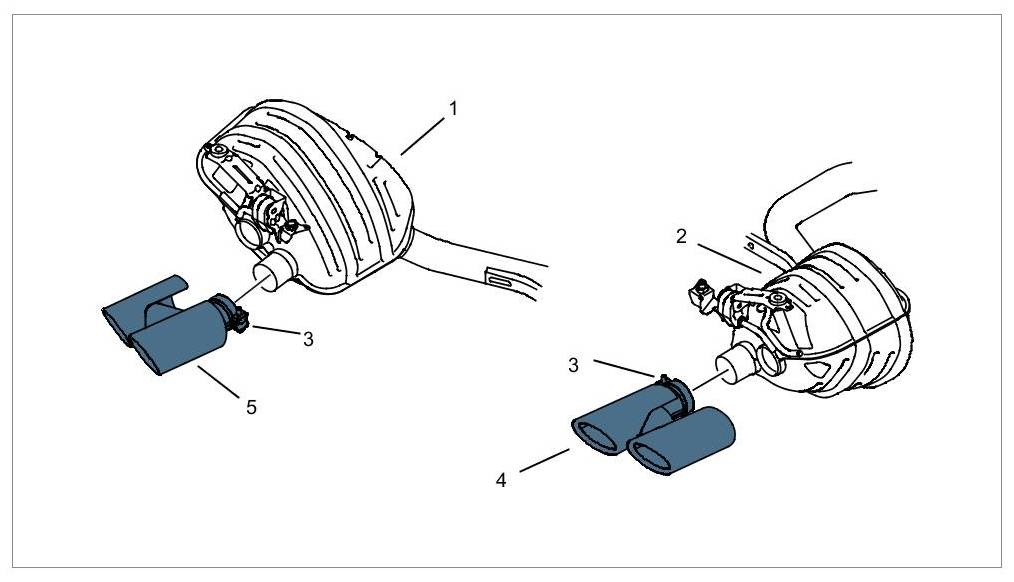 1
2
3
5
3
4