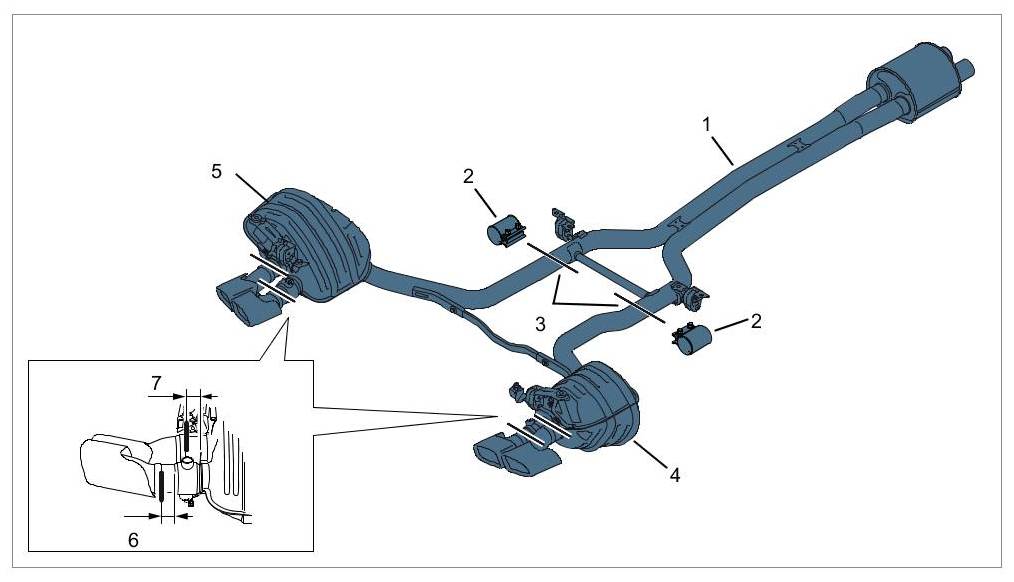 1
2
5
3
2
7
4
6