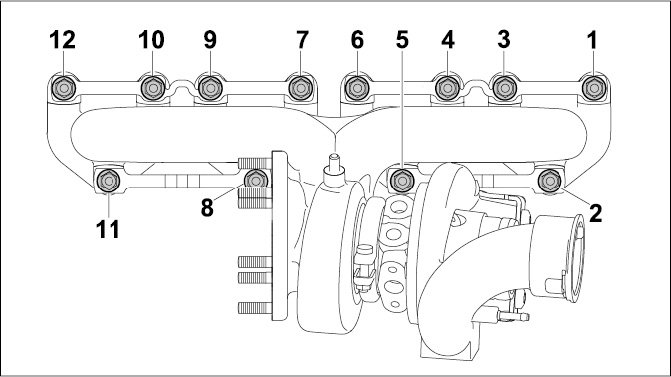 12
10
9
7
6
5
4
3
1
11
8
2