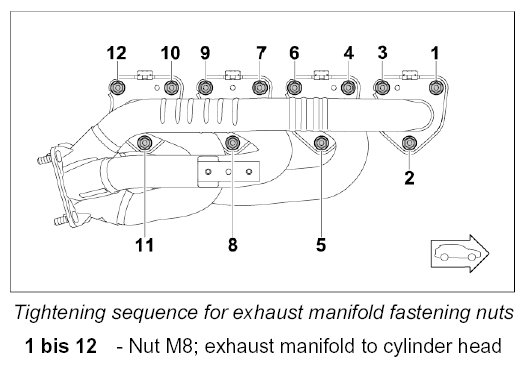 12 10 9 7 6 4 3 1

2

11 8 5

Tightening sequence for exhaust manifold fastening nuts

1 bis 12 - Nut M8; exhaust manifold to cylinder head