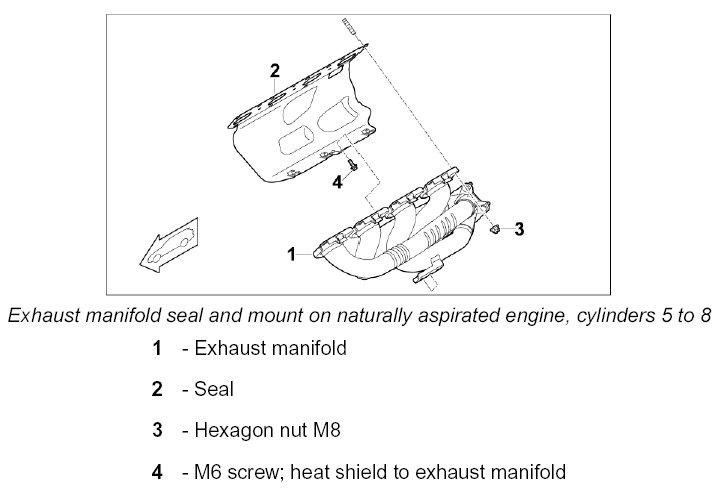 2

4

3

1

Exhaust manifold seal and mount on naturally aspirated engine, cylinders 5 to 8

1 - Exhaust manifold

2 - Seal

3 - Hexagon nut M8

4 - M6 screw; heat shield to exhaust manifold