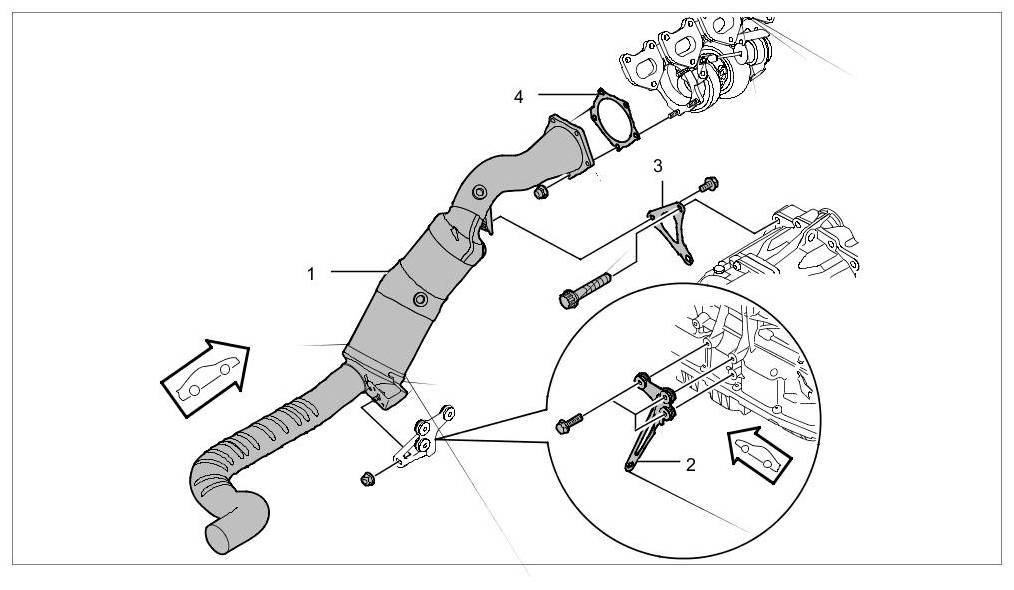 4
3
1
2