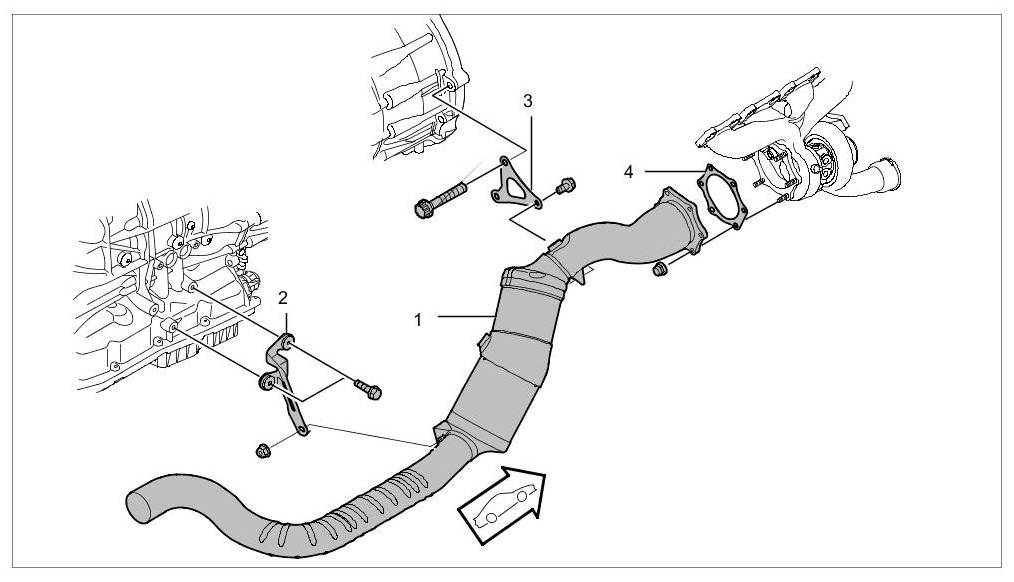 3
4
2
1