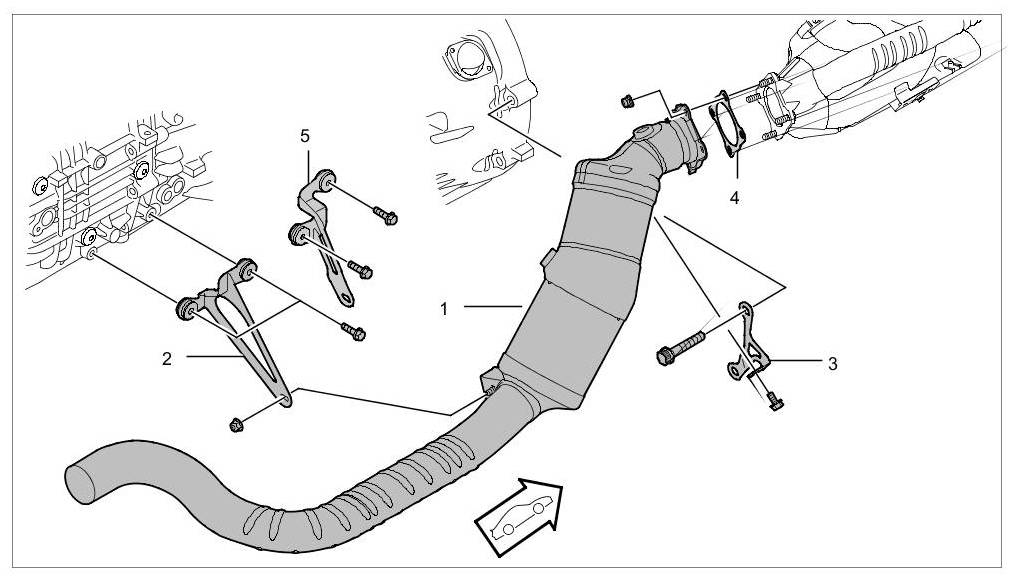 5
4
1
2
3