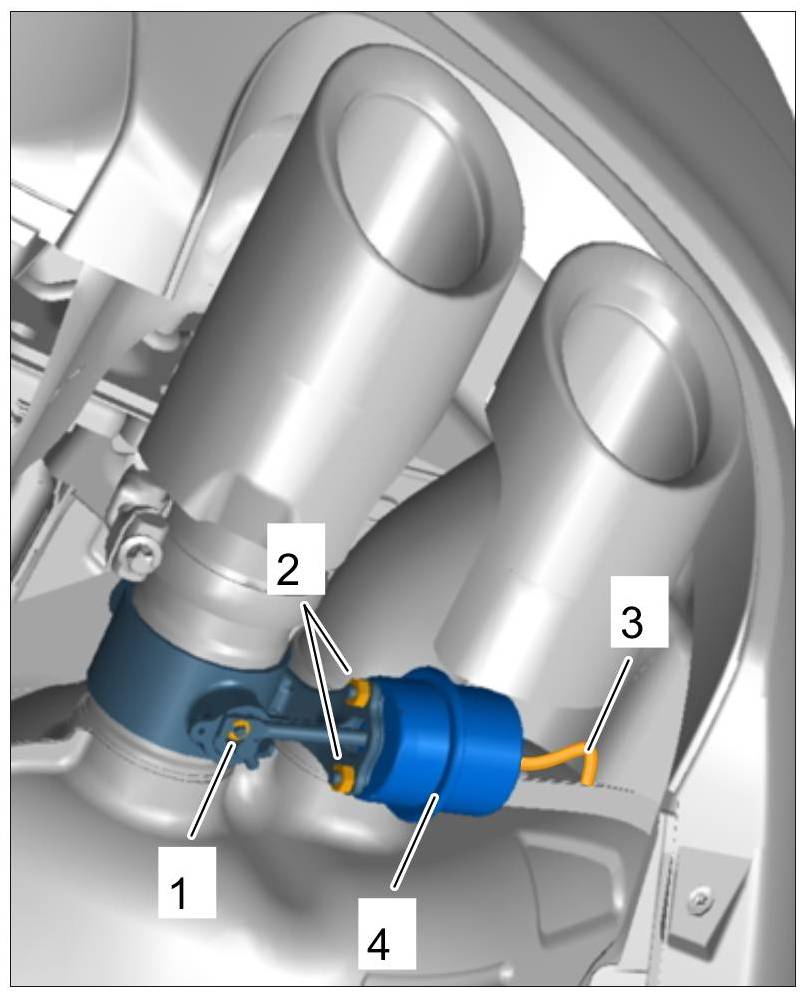 2
3
1
4