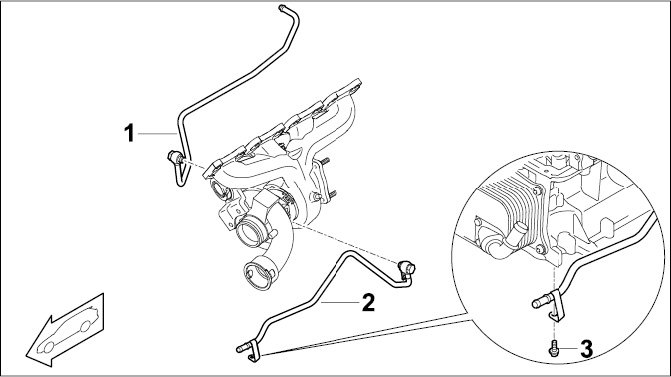 1
2
3