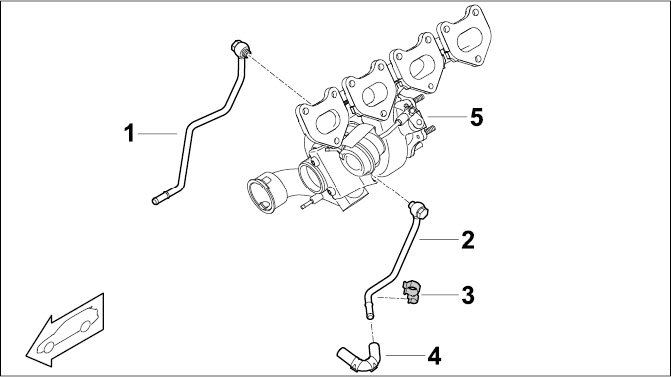 1
5
2
3
4