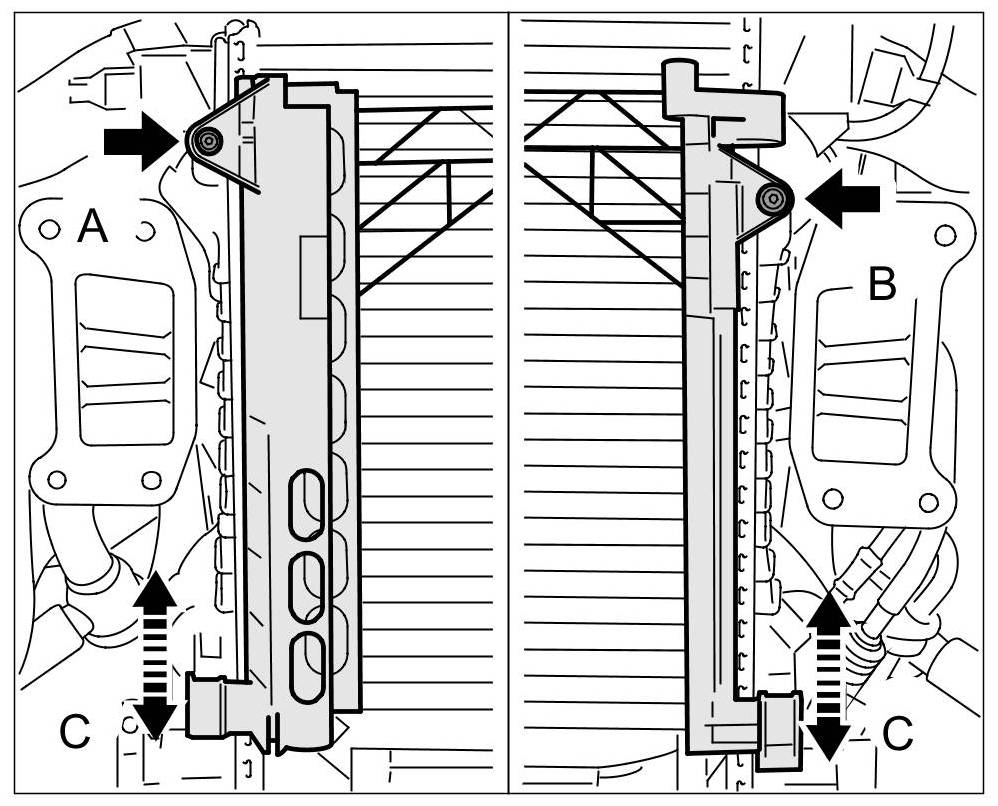 A
C
B
C