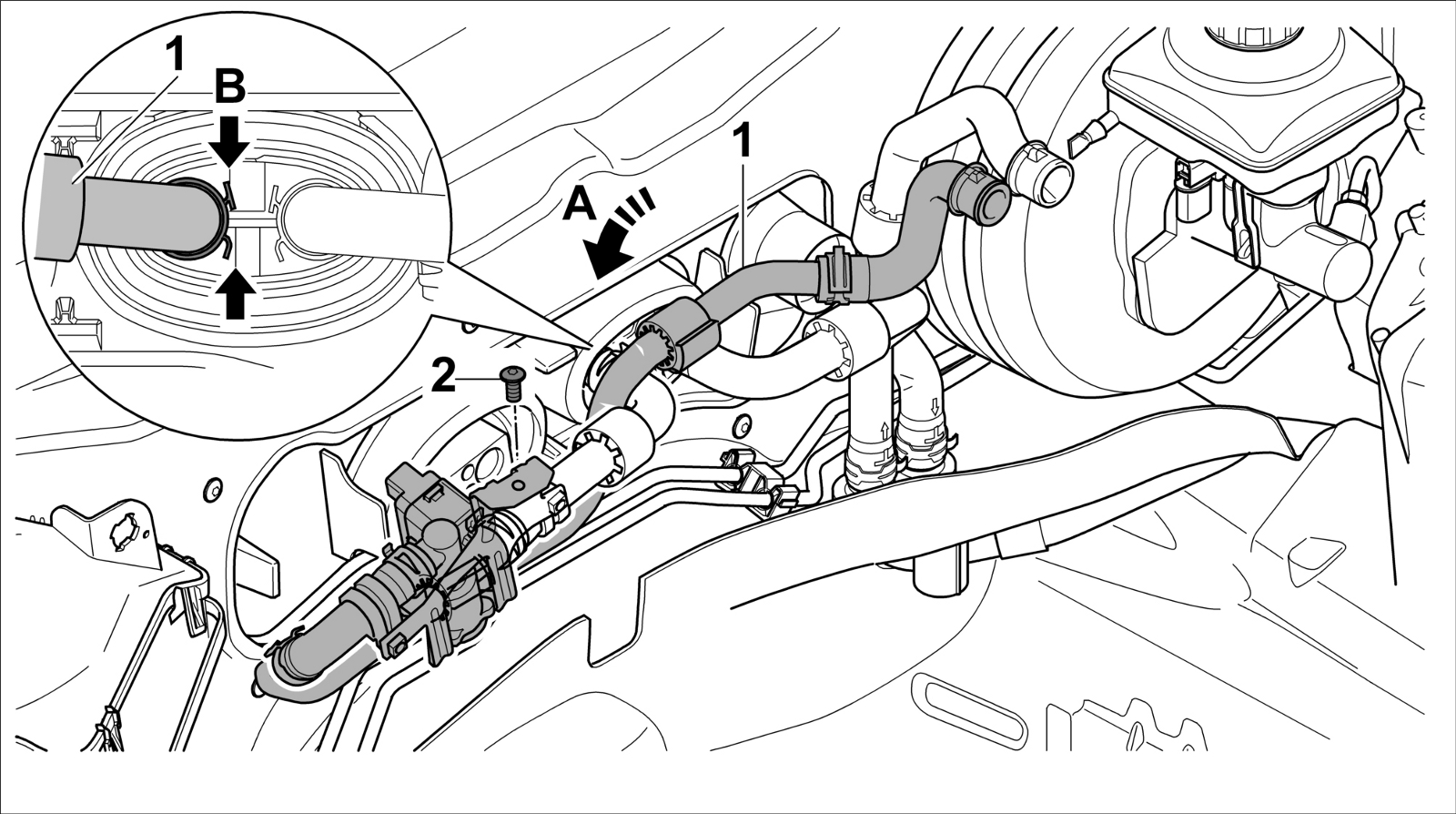 1
B
A
1
2