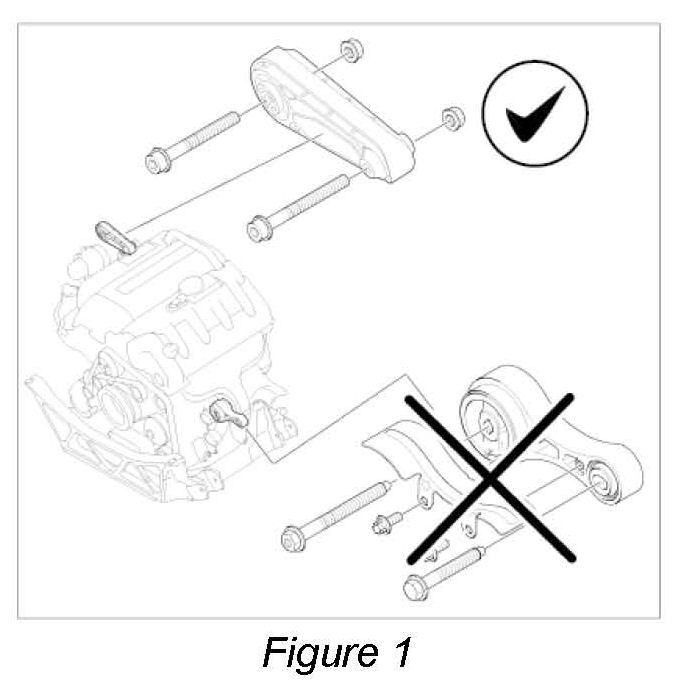 Figure 1