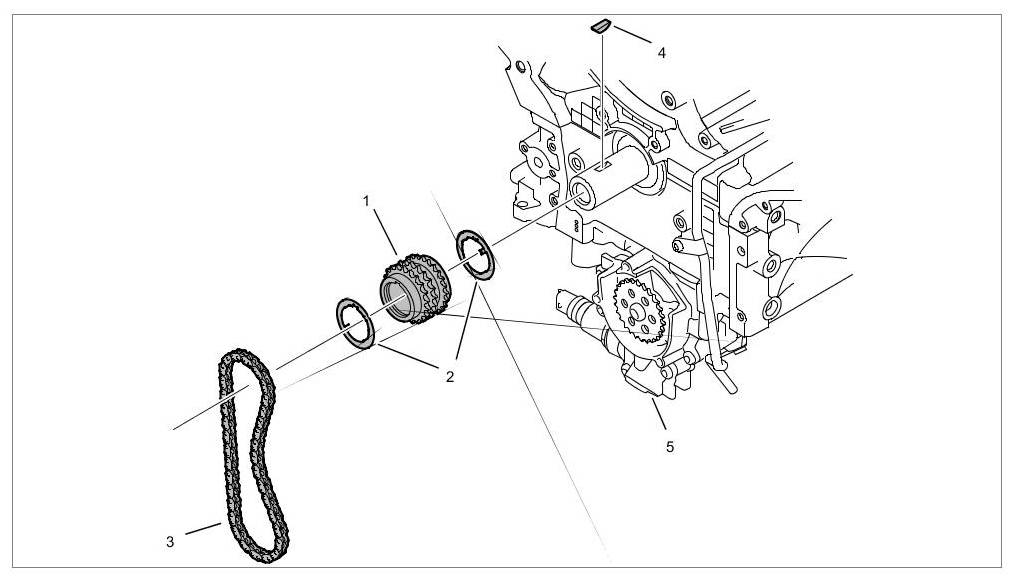 4
1
2
5
3