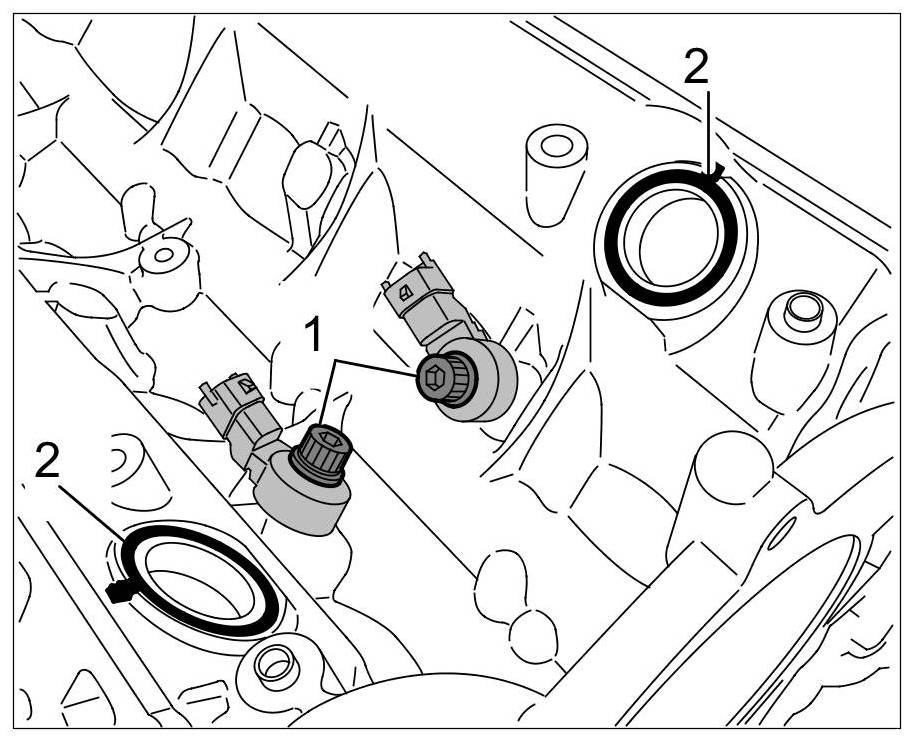 2

1

2