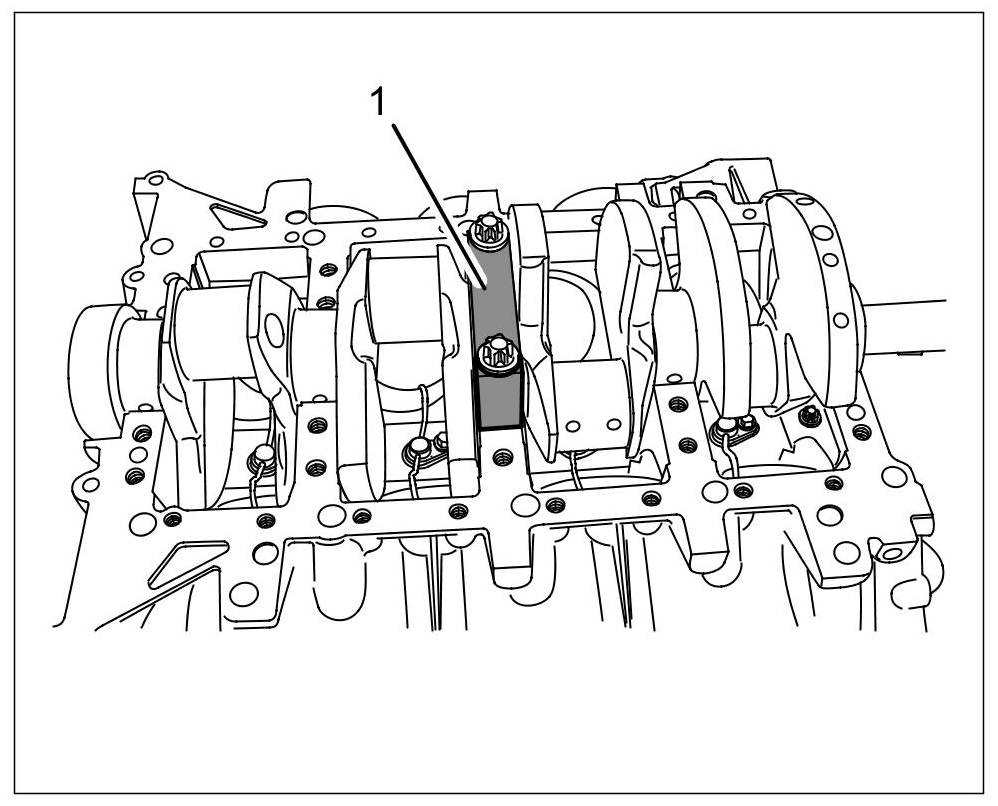 1