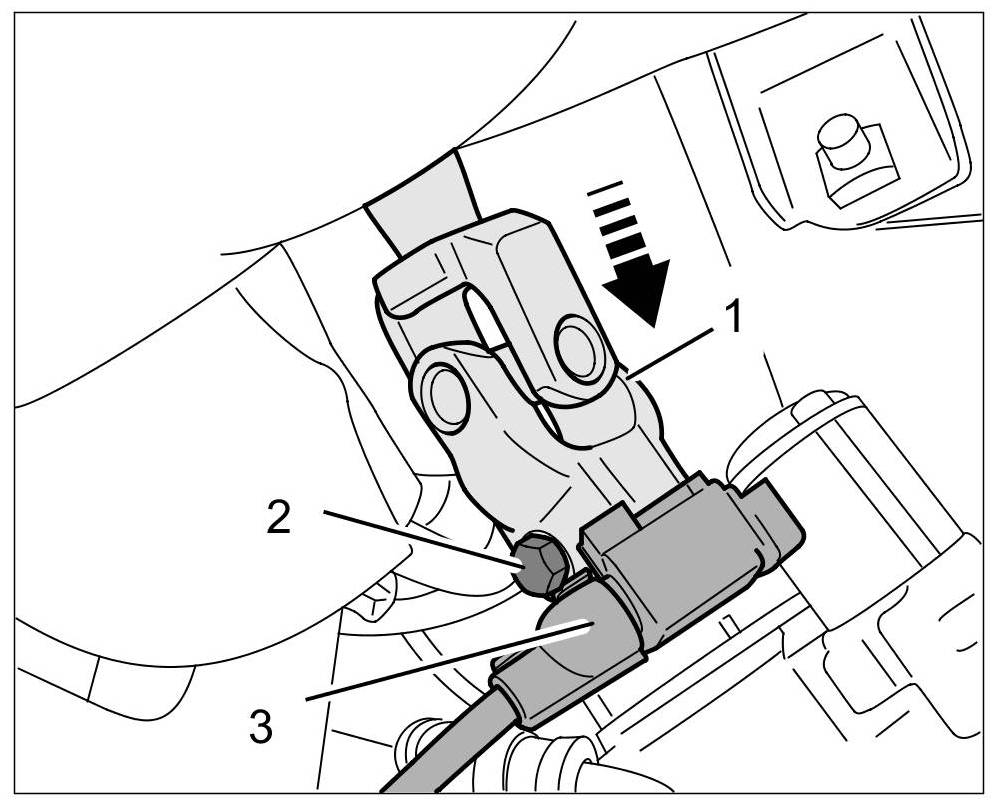 1
2
3