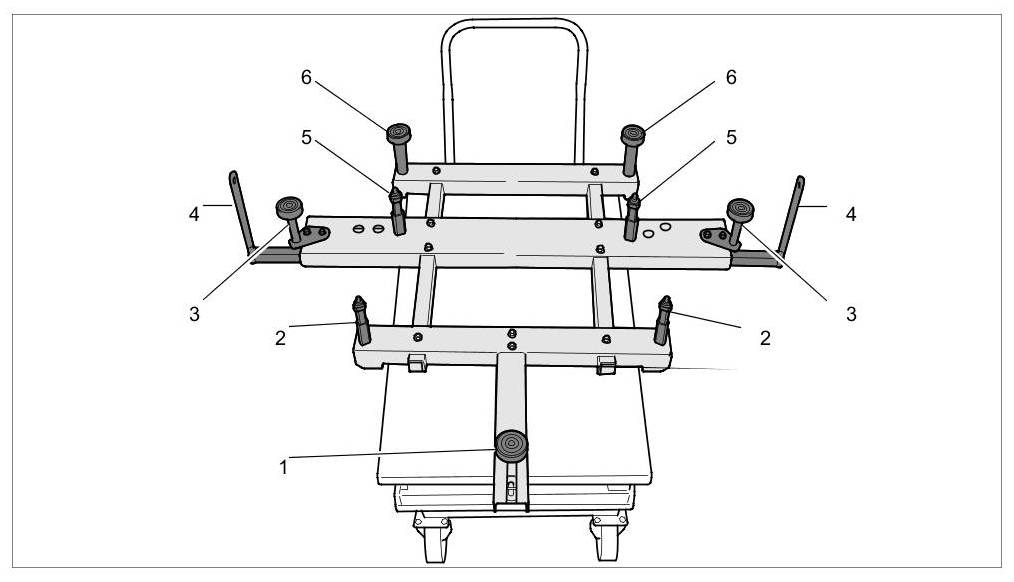 6
6
5
5
4
4
3
3
2
2
1