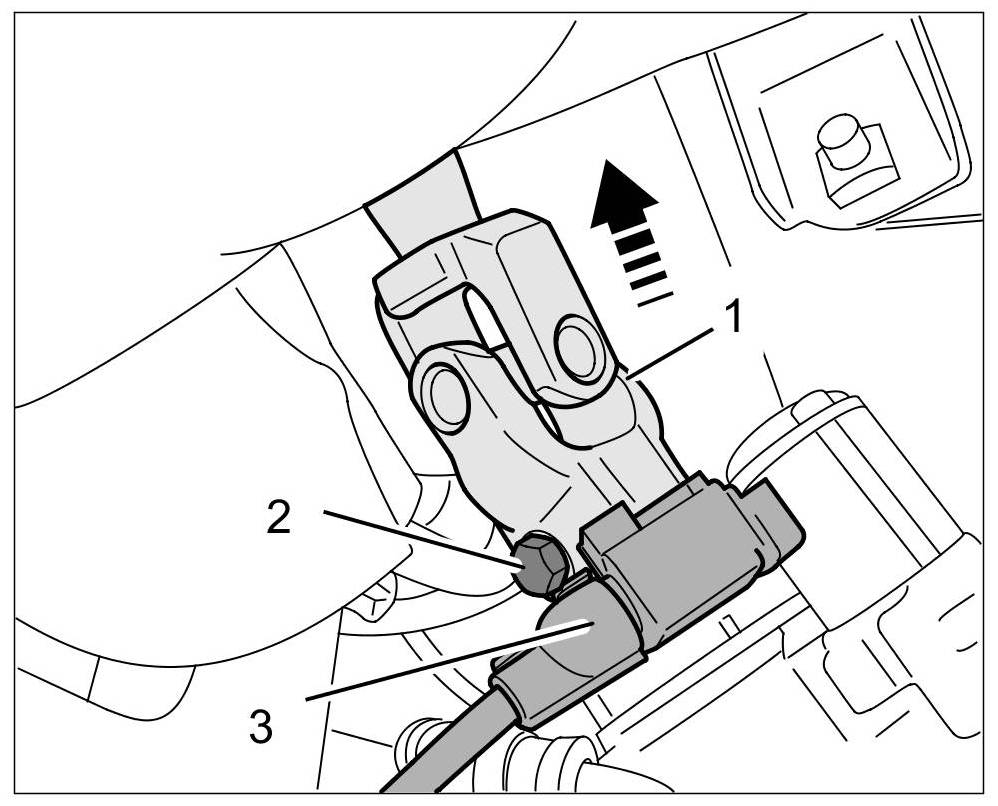 1
2
3