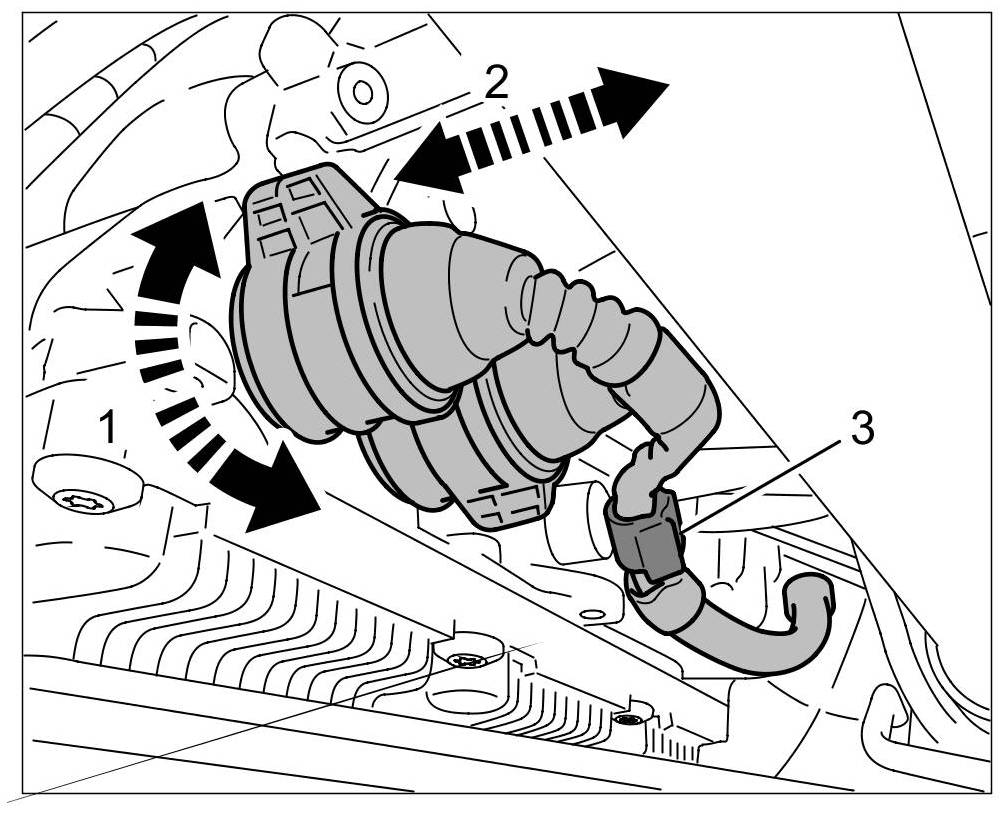 2
1
3