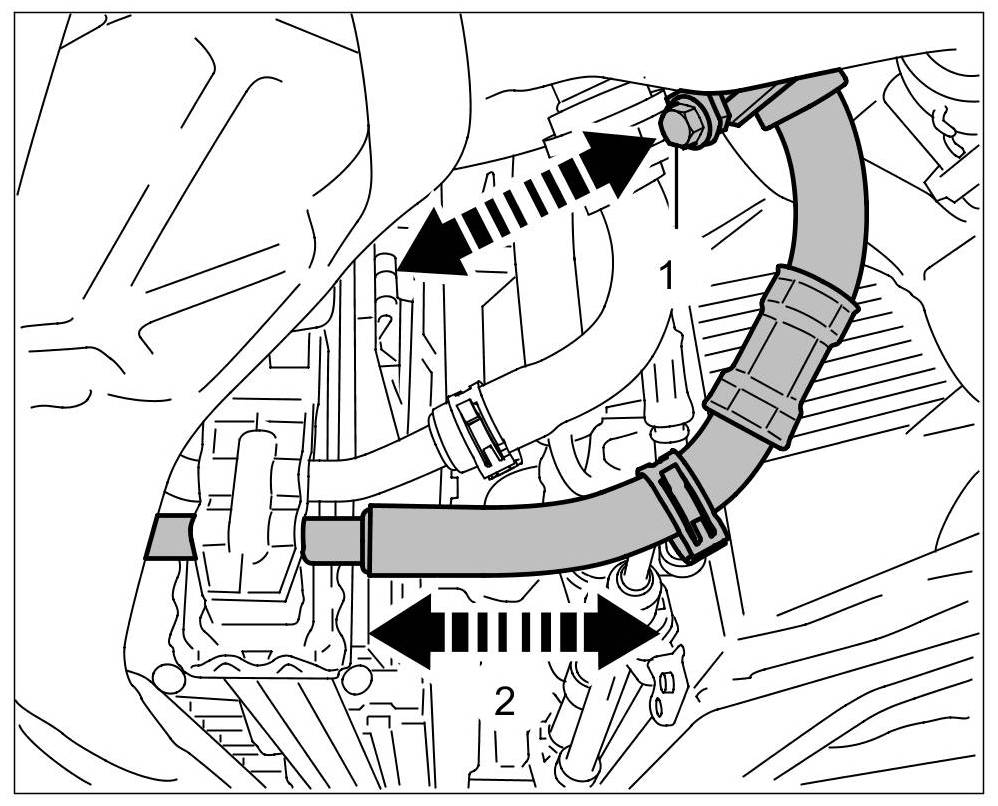 1

2