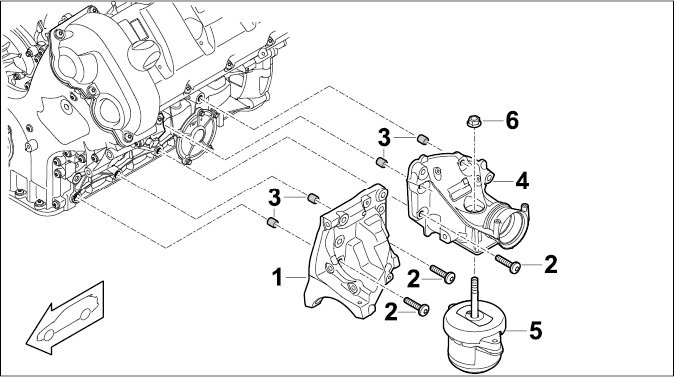 6
3
4
3
2
1
2
2
5