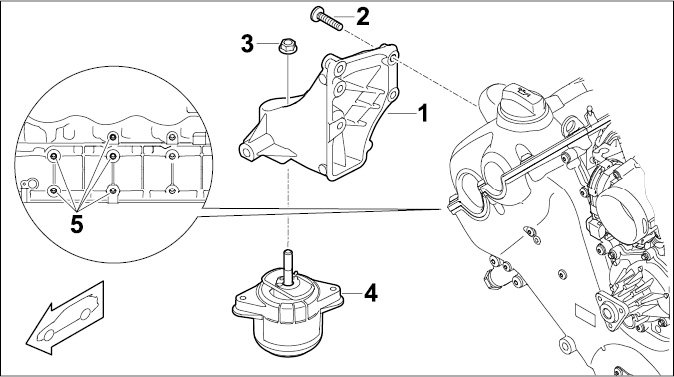 2
3
1
5
4