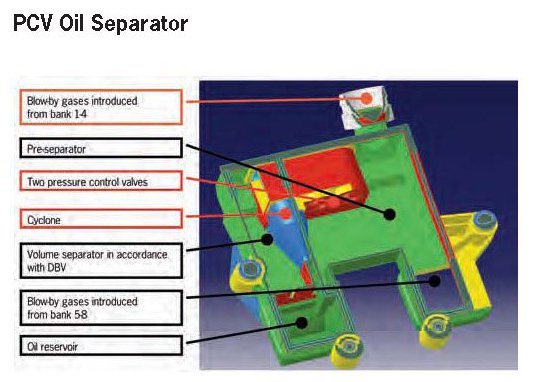 PCV Oil Separator

Blow-by gases introduced from bank 1-4

Pre-separator

Two pressure control valves

Cyclone

Volume separator in accordance with DBV

Blow-by gases introduced from bank 5-8

Oil reservoir