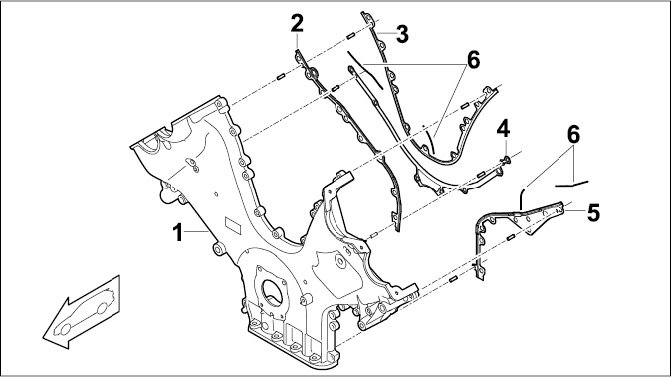 2
3
6
4
6
5
1