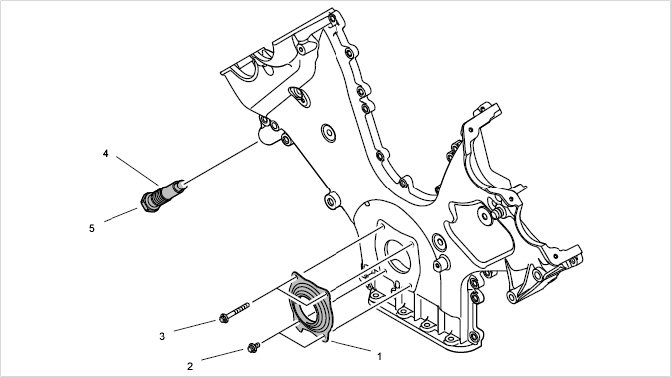 4

5

3

2

1