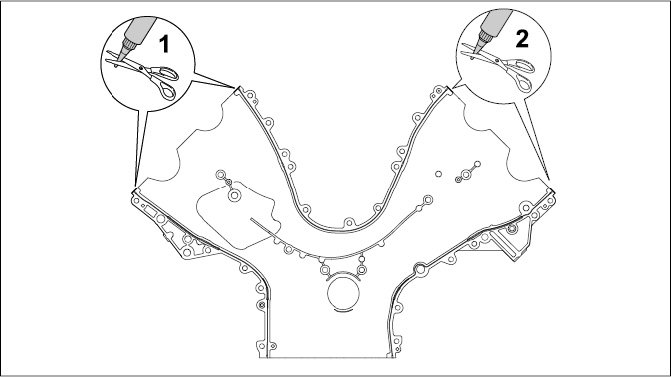 1

2