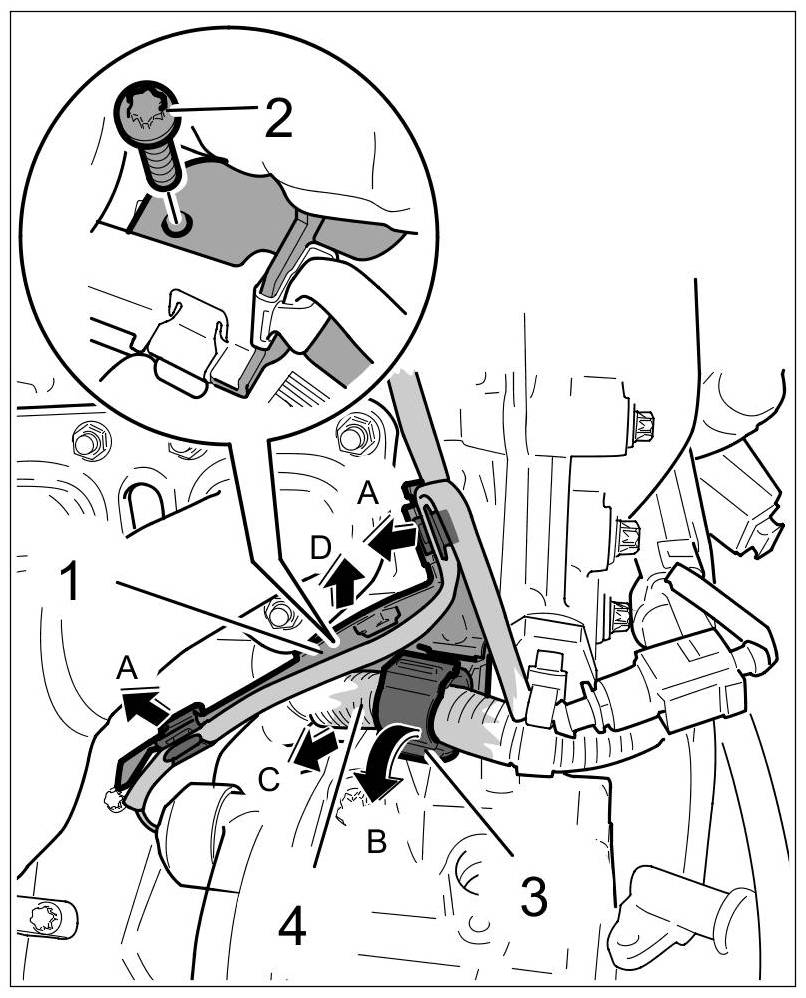 2
A
D
1
A
C
B
3
4