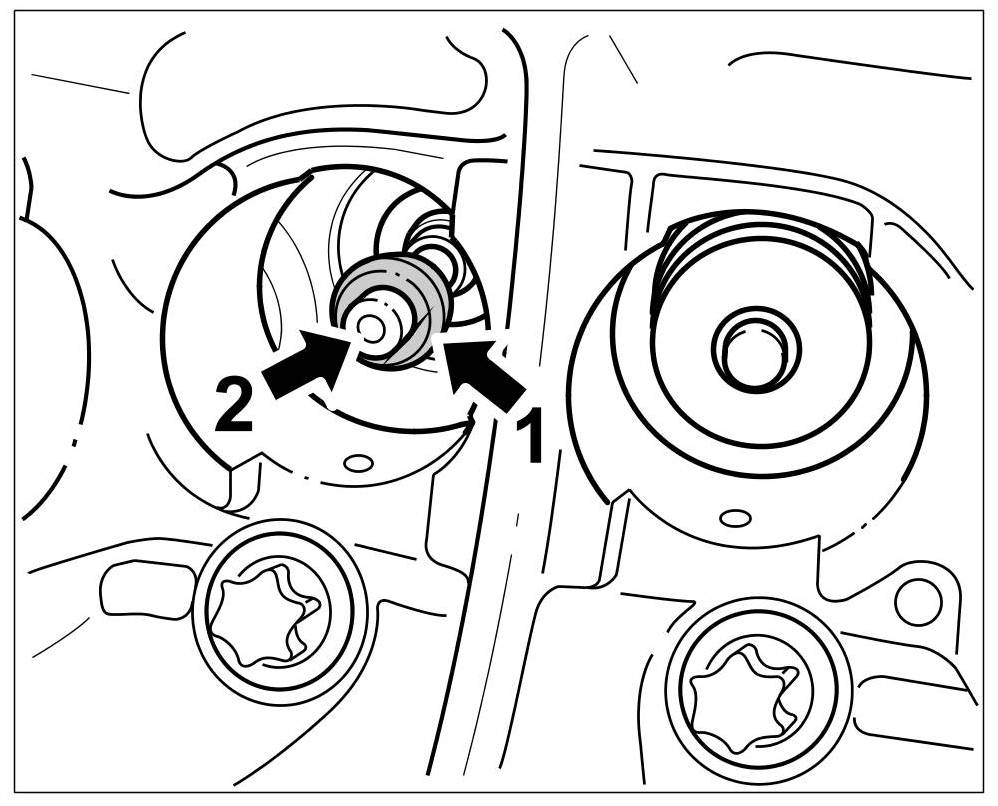 2
1